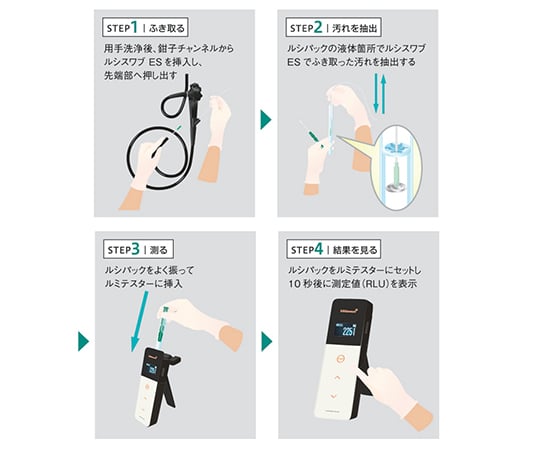 STEP1 | ふき取る

用手洗浄後、鉗子チャンネルからルシスワブ ES を挿入し、先端部へ押し出す

STEP2 | 汚れを抽出

ルシパックの液体箇所でルシスワブ ES でふき取った汚れを抽出する

STEP3 | 測る

ルシパックをよく振ってルミテスターに挿入

STEP4 | 結果を見る

ルシパックをルミテスターにセットし10 秒後に測定値(RLU)を表示

2251