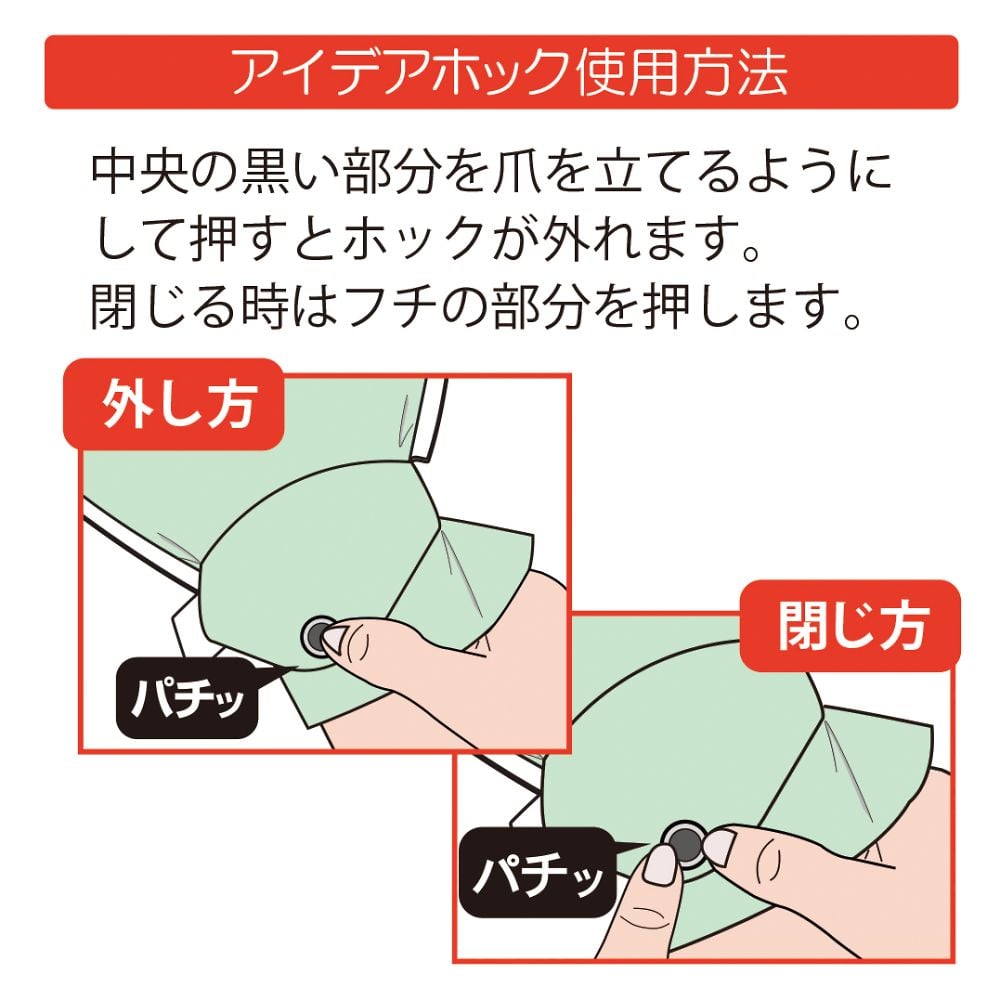 アイデアホック使用方法

中央の黒い部分を爪を立てるようにして押すとホックが外れます。
閉じる時はフチの部分を押します。

外し方

パチッ

閉じ方

パチッ