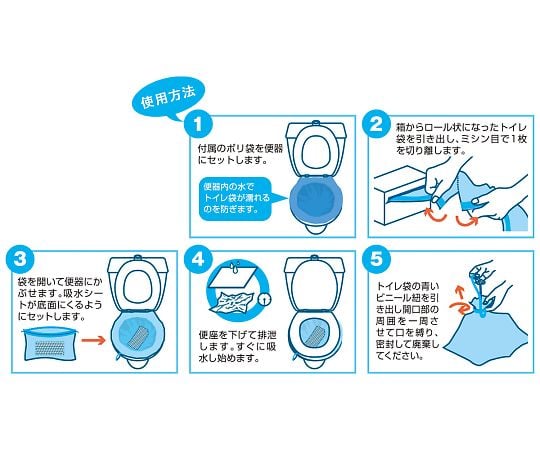 使用方法

1

付属のポリ袋を便器にセットします。

便器内の水でトイレ袋が濡れるのを防ぎます。

2

箱からロール状になったトイレ袋を引き出し、ミシン目で1枚を切り離します。

3

袋を開いて便器にかぶせます。吸水シートが底面にくるようにセットします。

4

便座を下げて排泄します。すぐに吸水し始めます。

5

トイレ袋の青いビニール紐を引き出し開口部の周囲を一周させて口を縛り、密封して廃棄してください。