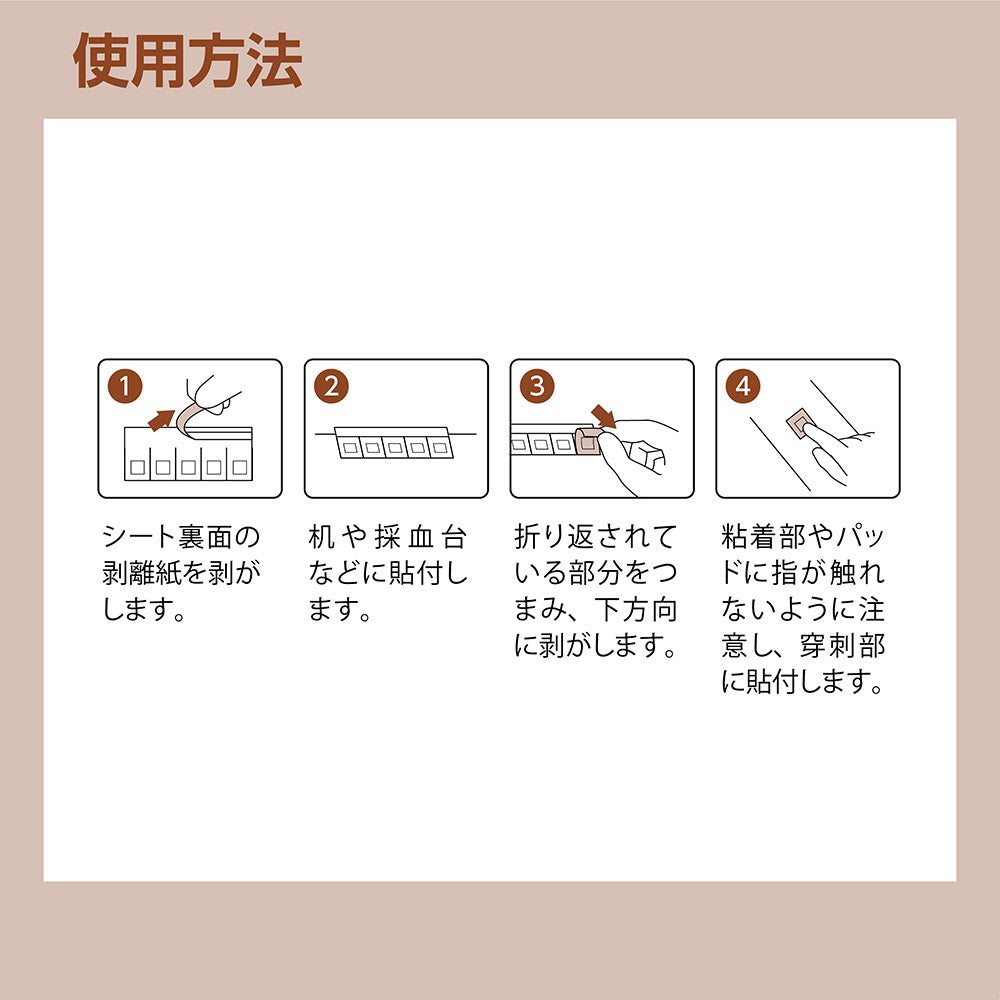 使用方法

1

シート裏面の剥離紙を剥がします。

2

机や採血台などに貼付します。

3

折り返されている部分をつまみ、下方向に剥がします。

4

粘着部やパッドに指が触れないように注意し、穿刺部に貼付します。