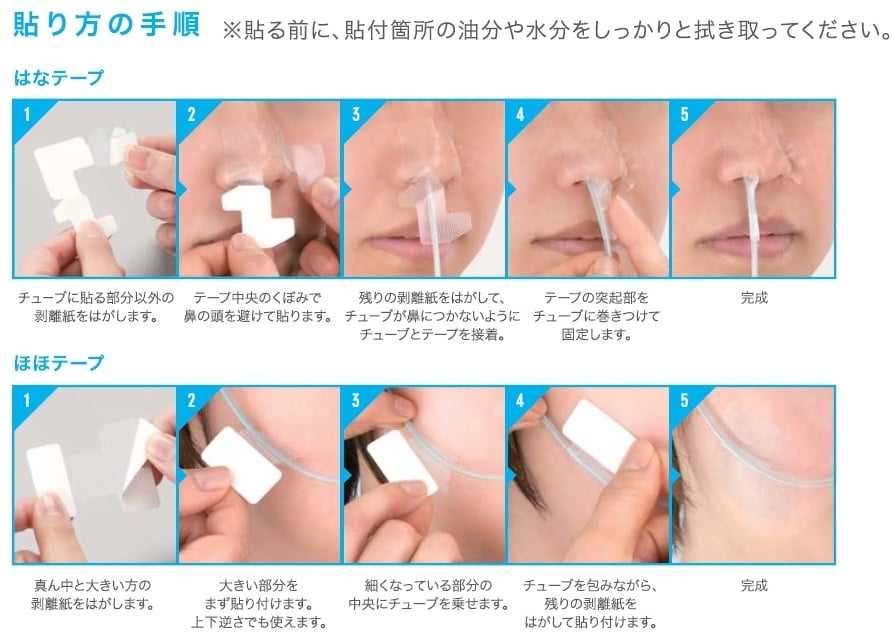 貼り方の手順 ※貼る前に、貼付箇所の油分や水分をしっかりと拭き取ってください。

はなテープ

1
チューブに貼る部分以外の剥離紙をはがします。

2
テープ中央のくぼみで鼻の頭を避けて貼ります。

3
残りの剥離紙をはがして、チューブが鼻につかないようにチューブとテープを接着。

4
テープの突起部をチューブに巻きつけて固定します。

5
完成

ほほテープ

1
真ん中と大きい方の剥離紙をはがします。

2
大きい部分をまず貼り付けます。上下逆さでも使えます。

3
細くなっている部分の中央にチューブを乗せます。

4
チューブを包みながら、残りの剥離紙をはがして貼り付けます。

5
完成