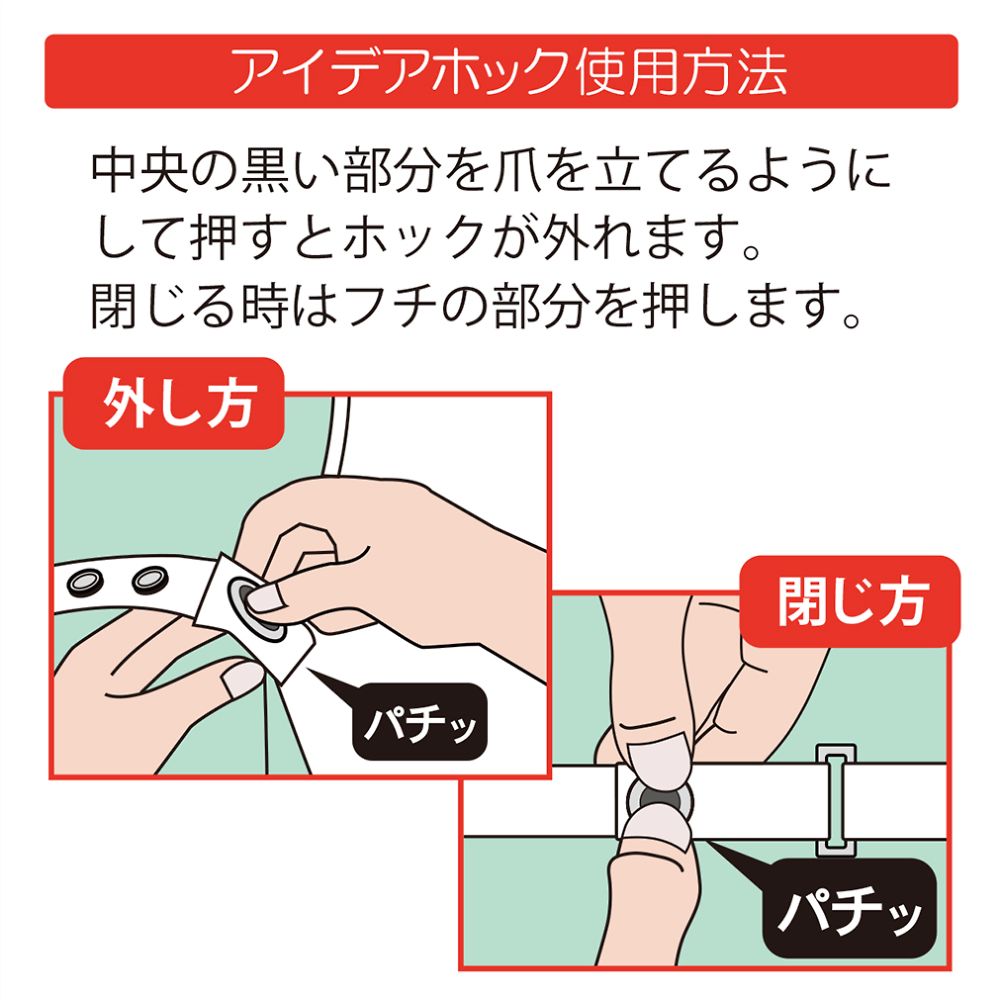 アイデアホック使用方法

中央の黒い部分を爪を立てるようにして押すとホックが外れます。
閉じる時はフチの部分を押します。

外し方

パチッ

閉じ方

パチッ