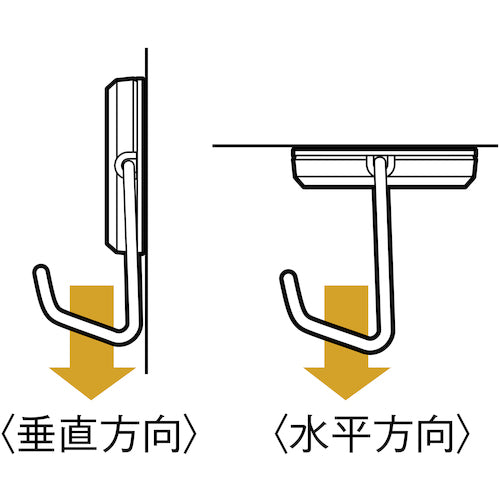 〈垂直方向〉

〈水平方向〉