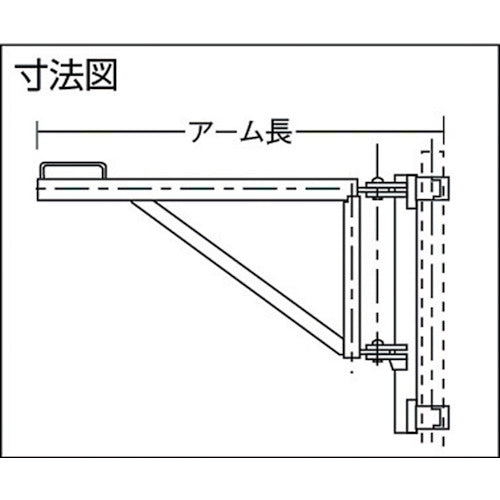 寸法図

アーム長