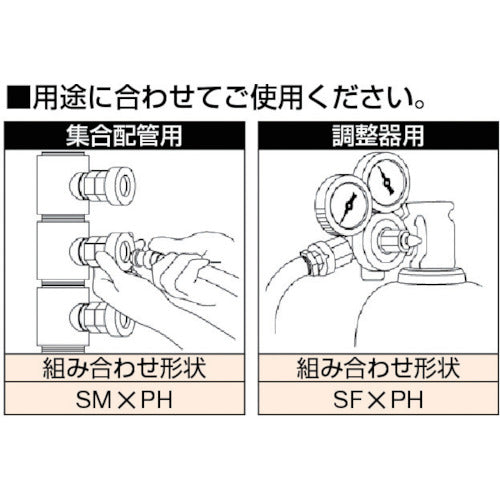 ■用途に合わせてご使用ください。

集合配管用

組み合わせ形状

SM×PH

調整器用

組み合わせ形状

SF×PH