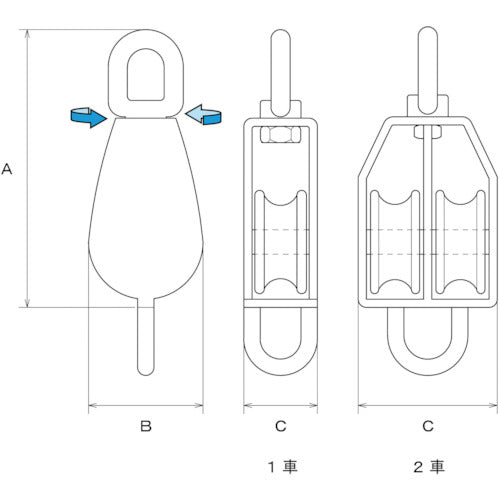 A

B

C

C

1 車

2 車