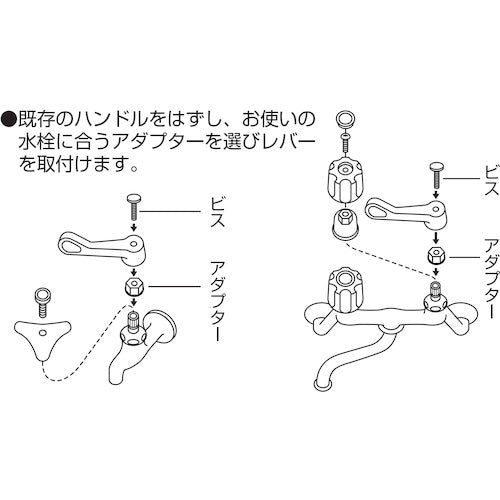 ●既存のハンドルをはずし、お使いの水栓に合うアダプターを選びレバーを取付けます。

ビス

アダプター

ビス

アダプター