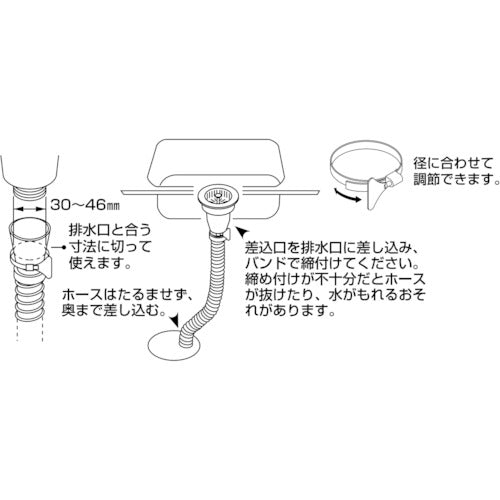 30～46㎜

排水口と合う寸法に切って使えます。

ホースはたるませず、奥まで差し込む。

差込口を排水口に差し込み、バンドで締付けてください。締め付けが不十分だとホースが抜けたり、水がもれるおそれがあります。

径に合わせて調節できます。