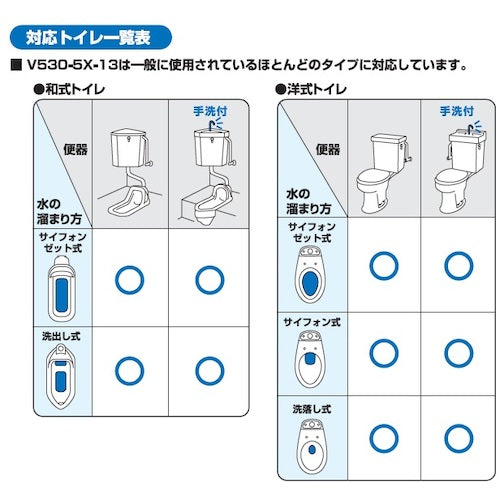 対応トイレ一覧表

■ V530-5X-13は一般に使用されているほとんどのタイプに対応しています。

●和式トイレ

| 便器 / 水の溜まり方 | | 手洗付 |
|---|---|---|
| サイフォンゼット式 | ○ | ○ |
| 洗出し式 | ○ | ○ |

●洋式トイレ

| 便器 / 水の溜まり方 | | 手洗付 |
|---|---|---|
| サイフォンゼット式 | ○ | ○ |
| サイフォン式 | ○ | ○ |
| 洗落し式 | ○ | ○ |