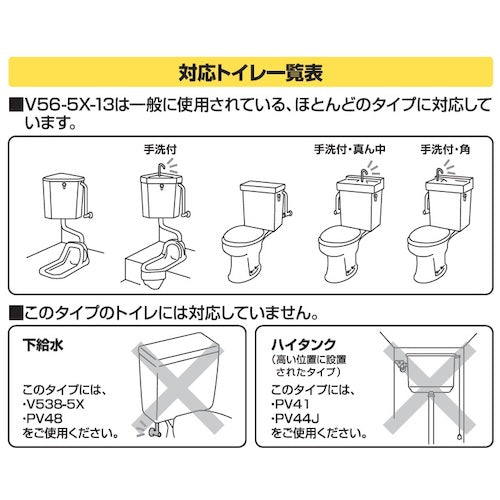 対応トイレ一覧表

■V56-5X-13は一般に使用されている、ほとんどのタイプに対応しています。

手洗付

手洗付・真ん中

手洗付・角

■このタイプのトイレには対応していません。

下給水

このタイプには、
・V538-5X
・PV48
をご使用ください。

ハイタンク
（高い位置に設置されたタイプ）

このタイプには、
・PV41
・PV44J
をご使用ください。