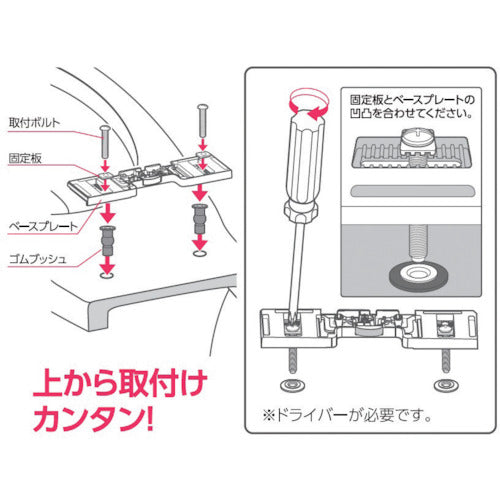 取付ボルト

固定板

ベースプレート

ゴムブッシュ

上から取付け
カンタン!

固定板とベースプレートの凹凸を合わせてください。

※ドライバーが必要です。