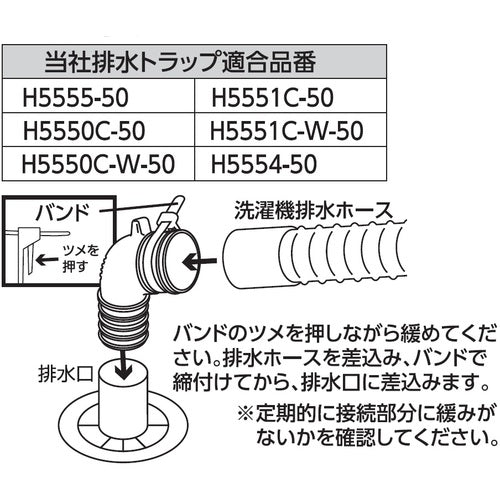 | 当社排水トラップ適合品番 | |
|---|---|
| H5555-50 | H5551C-50 |
| H5550C-50 | H5551C-W-50 |
| H5550C-W-50 | H5554-50 |

バンド

ツメを押す

洗濯機排水ホース

排水口

バンドのツメを押しながら緩めてください。排水ホースを差込み、バンドで締付けてから、排水口に差込みます。

※定期的に接続部分に緩みがないかを確認してください。