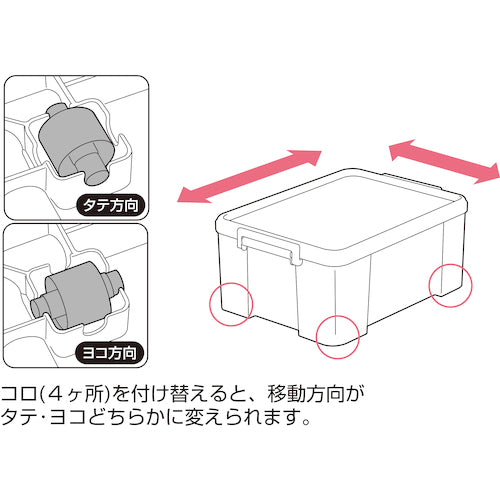 タテ方向

ヨコ方向

コロ(4ヶ所)を付け替えると、移動方向がタテ･ヨコどちらかに変えられます。