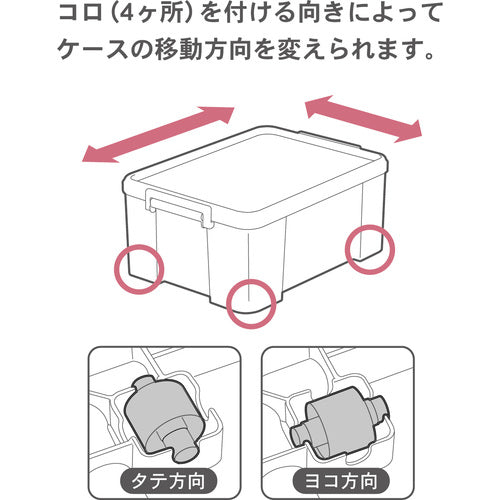 コロ（4ヶ所）を付ける向きによって
ケースの移動方向を変えられます。

タテ方向

ヨコ方向