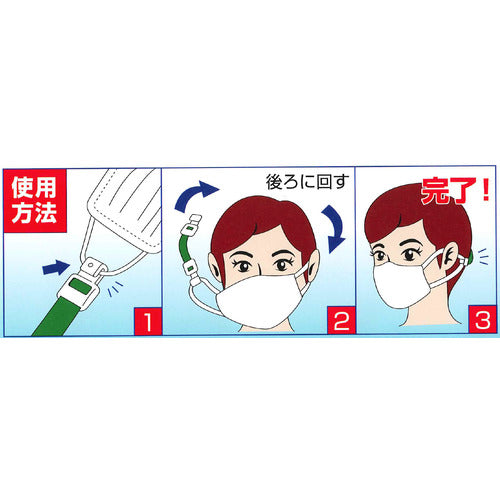 使用方法

1

後ろに回す

2

完了!

3