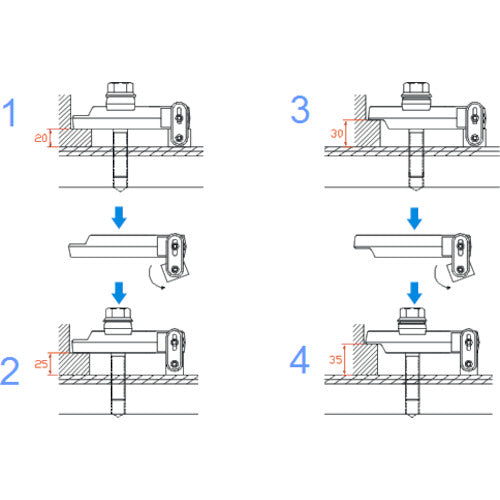 1
20
2
25
3
30
4
35