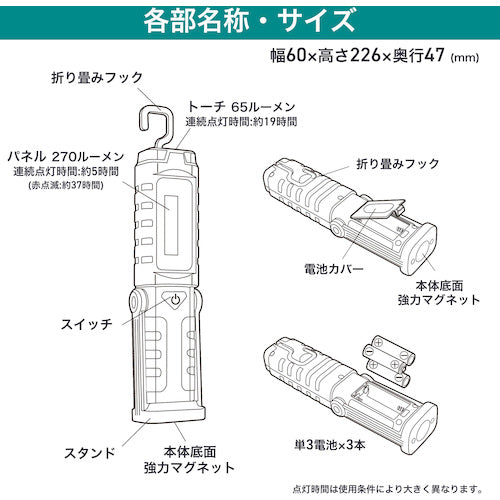 各部名称・サイズ

幅60×高さ226×奥行47 (mm)

折り畳みフック

トーチ 65ルーメン
連続点灯時間:約19時間

パネル 270ルーメン
連続点灯時間:約5時間
(赤点滅:約37時間)

スイッチ

スタンド

本体底面
強力マグネット

折り畳みフック

電池カバー

本体底面
強力マグネット

単3電池×3本

点灯時間は使用条件により大きく異なります。