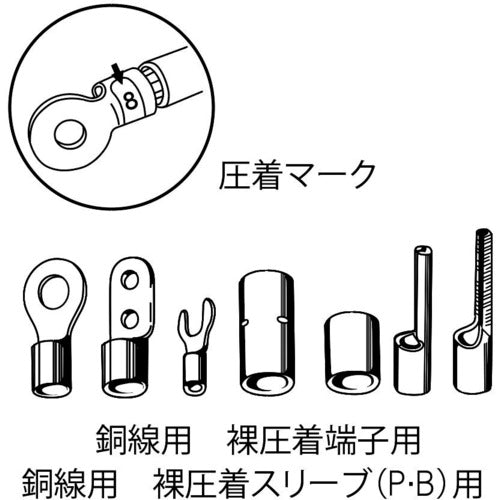 8

圧着マーク

銅線用　裸圧着端子用
銅線用　裸圧着スリーブ(P·B)用