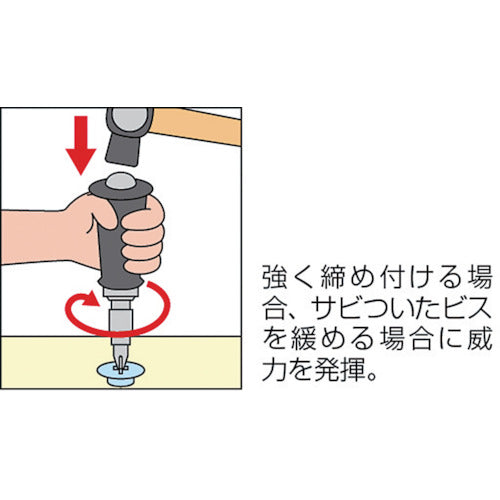 強く締め付ける場合、サビついたビスを緩める場合に威力を発揮。