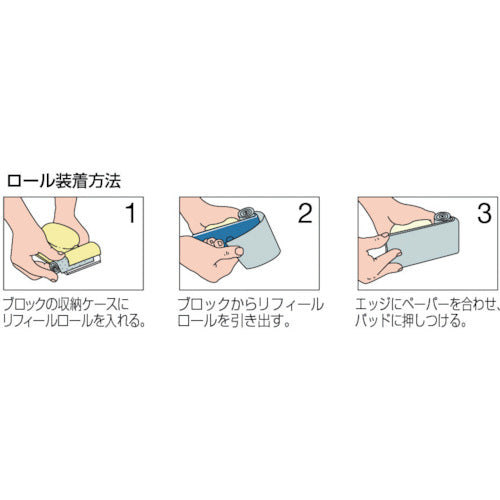 ロール装着方法

1

ブロックの収納ケースにリフィールロールを入れる。

2

ブロックからリフィールロールを引き出す。

3

エッジにペーパーを合わせ、パッドに押しつける。