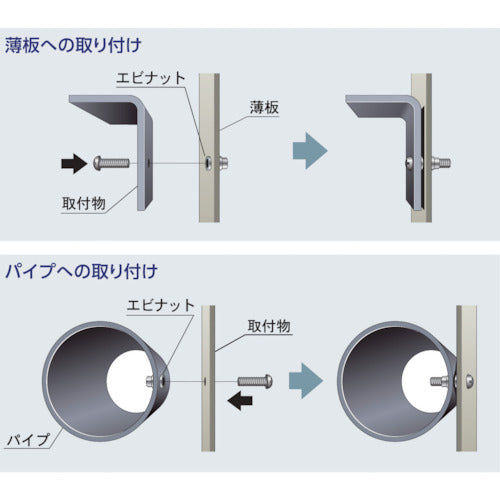 薄板への取り付け

エビナット

薄板

取付物

パイプへの取り付け

エビナット

取付物

パイプ