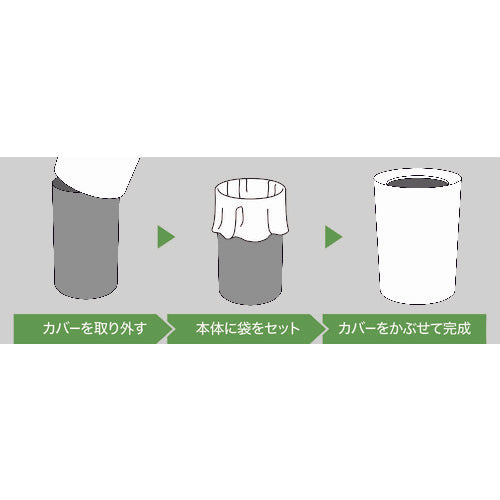 カバーを取り外す

本体に袋をセット

カバーをかぶせて完成