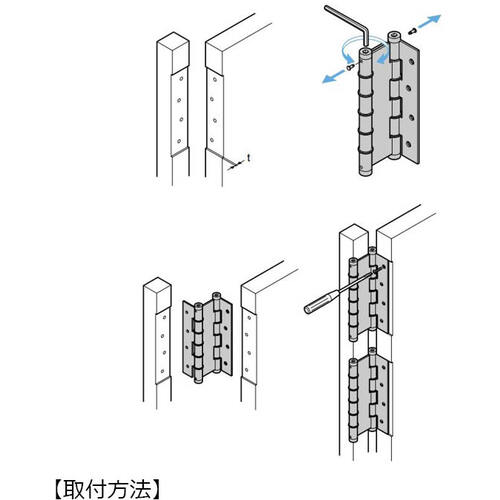 t

【取付方法】