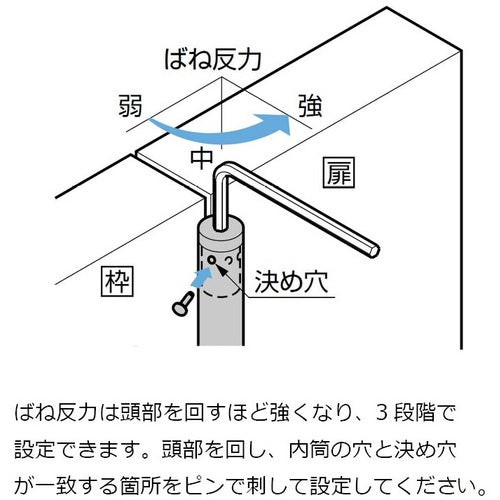 ばね反力

弱

強

中

扉

枠

決め穴

ばね反力は頭部を回すほど強くなり、３段階で設定できます。頭部を回し、内筒の穴と決め穴が一致する箇所をピンで刺して設定してください。