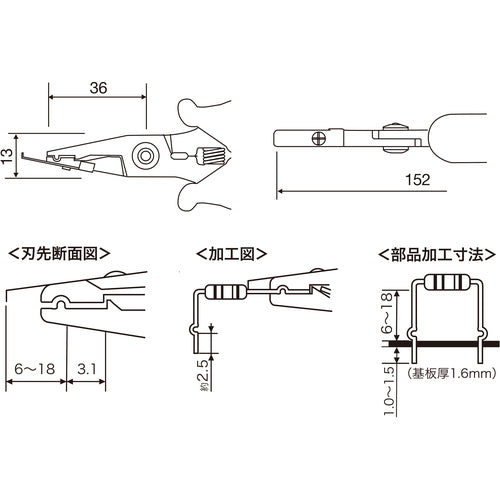 36

13

152

<刃先断面図>

6~18

3.1

<加工図>

約2.5

<部品加工寸法>

6~18

1.0~1.5

(基板厚1.6mm)