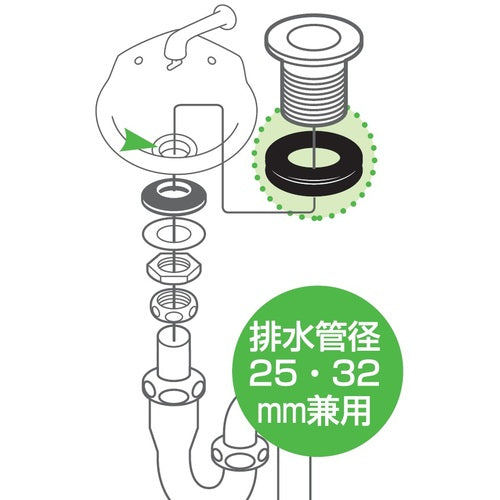 排水管径
25・32
mm兼用