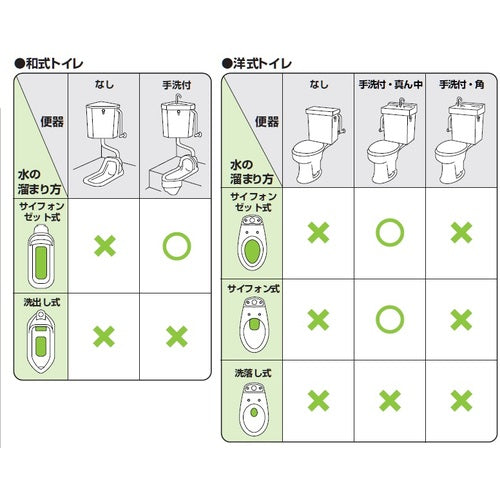 ●和式トイレ

| 便器 / 水の溜まり方 | なし | 手洗付 |
|---|---|---|
| サイフォンゼット式 | × | ○ |
| 洗出し式 | × | × |

●洋式トイレ

| 便器 / 水の溜まり方 | なし | 手洗付・真ん中 | 手洗付・角 |
|---|---|---|---|
| サイフォンゼット式 | × | ○ | × |
| サイフォン式 | × | ○ | × |
| 洗落し式 | × | × | × |