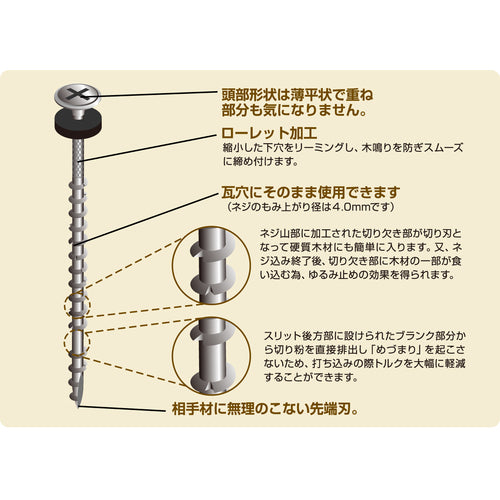 頭部形状は薄平状で重ね部分も気になりません。

ローレット加工
縮小した下穴をリーミングし、木鳴りを防ぎスムーズに締め付けます。

瓦穴にそのまま使用できます
（ネジのもみ上がり径は4.0mmです）

ネジ山部に加工された切り欠き部が切り刃となって硬質木材にも簡単に入ります。又、ネジ込み終了後、切り欠き部に木材の一部が食い込む為、ゆるみ止めの効果を得られます。

スリット後方部に設けられたブランク部分から切り粉を直接排出し「めづまり」を起こさないため、打ち込みの際トルクを大幅に軽減することができます。

相手材に無理のこない先端刃。