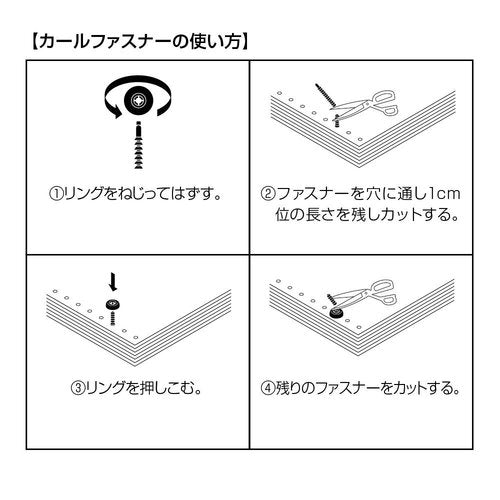 【カールファスナーの使い方】

①リングをねじってはずす。

②ファスナーを穴に通し1cm位の長さを残しカットする。

③リングを押しこむ。

④残りのファスナーをカットする。