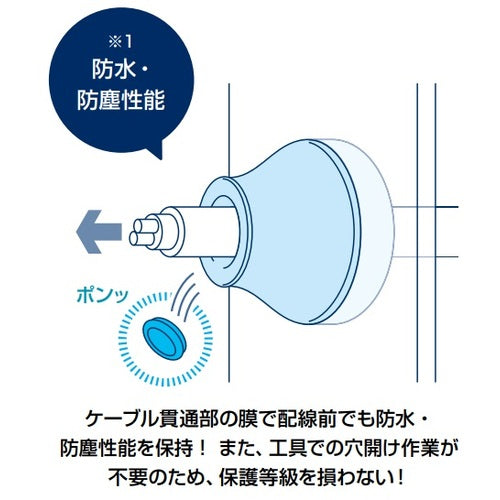 ※1
防水・
防塵性能

ポンッ

ケーブル貫通部の膜で配線前でも防水・防塵性能を保持！ また、工具での穴開け作業が不要のため、保護等級を損わない！