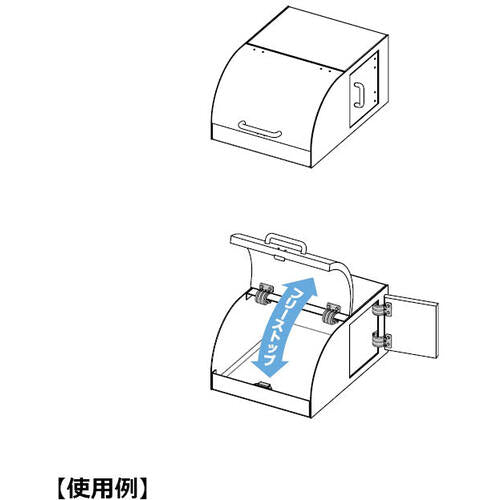 フリーストップ

【使用例】