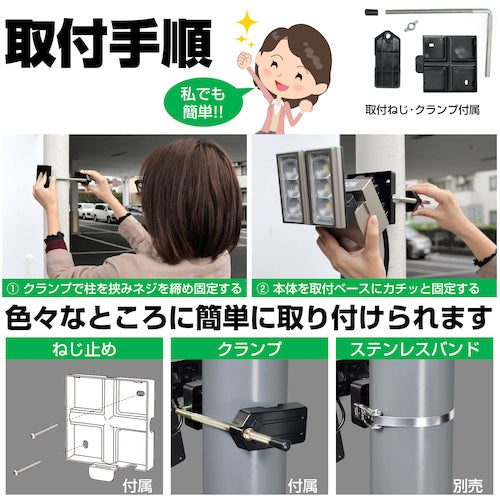 取付手順

私でも簡単!!

取付ねじ・クランプ付属

① クランプで柱を挟みネジを締め固定する

② 本体を取付ベースにカチッと固定する

色々なところに簡単に取り付けられます

ねじ止め

付属

クランプ

付属

ステンレスバンド

別売