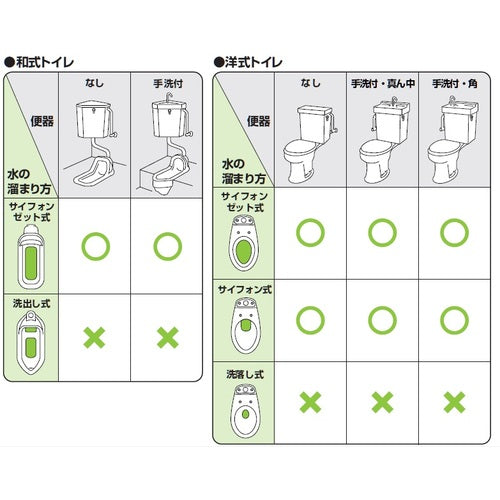 ●和式トイレ

| 便器 / 水の溜まり方 | なし | 手洗付 |
|---|---|---|
| サイフォンゼット式 | ○ | ○ |
| 洗出し式 | × | × |

●洋式トイレ

| 便器 / 水の溜まり方 | なし | 手洗付・真ん中 | 手洗付・角 |
|---|---|---|---|
| サイフォンゼット式 | ○ | ○ | ○ |
| サイフォン式 | ○ | ○ | ○ |
| 洗落し式 | × | × | × |