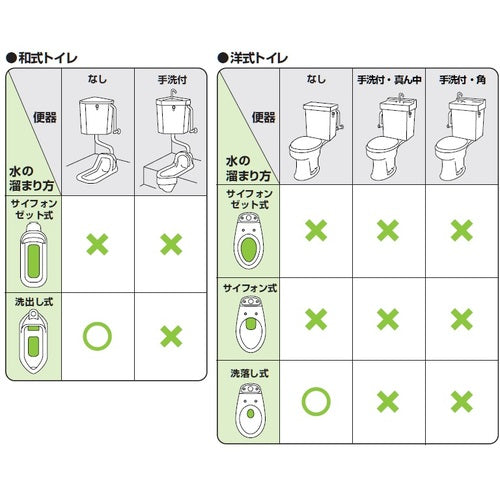 ●和式トイレ

| 便器 / 水の溜まり方 | なし | 手洗付 |
|---|---|---|
| サイフォンゼット式 | × | × |
| 洗出し式 | ○ | × |

●洋式トイレ

| 便器 / 水の溜まり方 | なし | 手洗付・真ん中 | 手洗付・角 |
|---|---|---|---|
| サイフォンゼット式 | × | × | × |
| サイフォン式 | × | × | × |
| 洗落し式 | ○ | × | × |