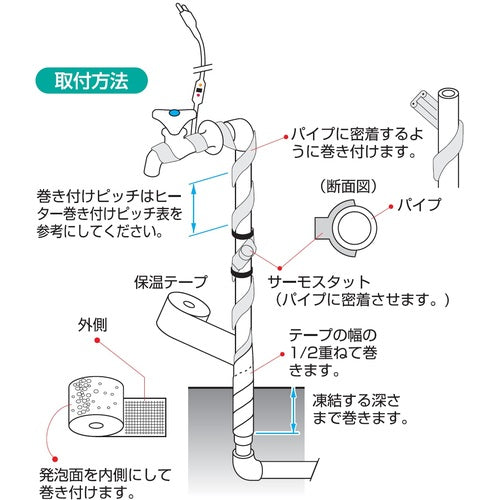 取付方法

パイプに密着するように巻き付けます。

巻き付けピッチはヒーター巻き付けピッチ表を参考にしてください。

（断面図）

パイプ

サーモスタット
（パイプに密着させます。）

保温テープ

外側

テープの幅の1/2重ねて巻きます。

凍結する深さまで巻きます。

発泡面を内側にして巻き付けます。