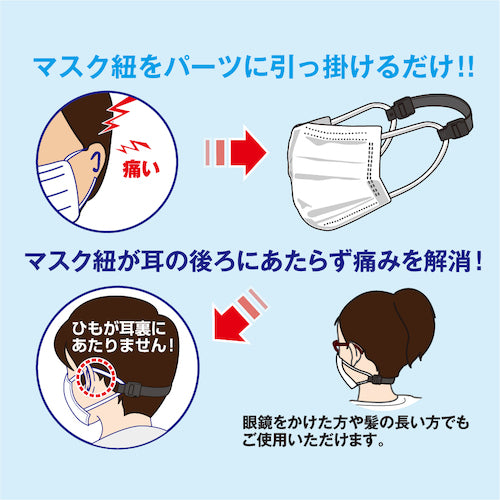 マスク紐をパーツに引っ掛けるだけ!!

痛い

マスク紐が耳の後ろにあたらず痛みを解消！

ひもが耳裏にあたりません！

眼鏡をかけた方や髪の長い方でもご使用いただけます。