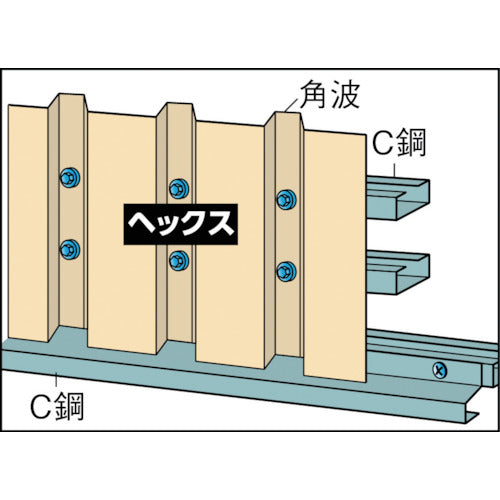 角波
C鋼
ヘックス
C鋼