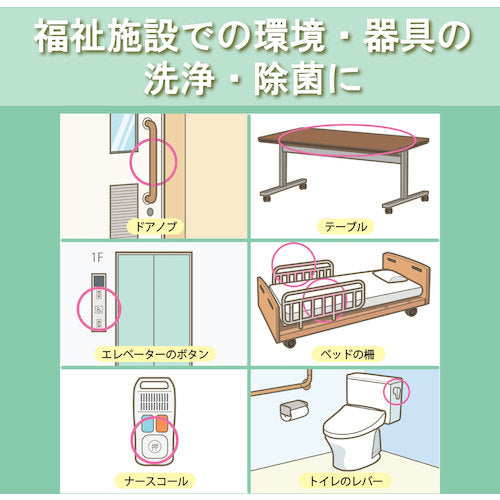 福祉施設での環境・器具の洗浄・除菌に

ドアノブ

テーブル

1F

エレベーターのボタン

ベッドの柵

押

ナースコール

トイレのレバー