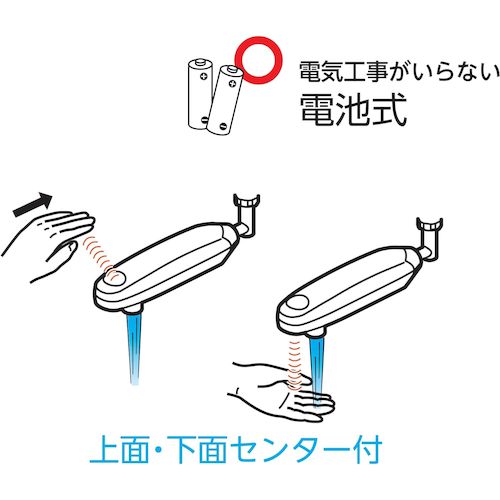 電気工事がいらない
電池式

上面・下面センター付