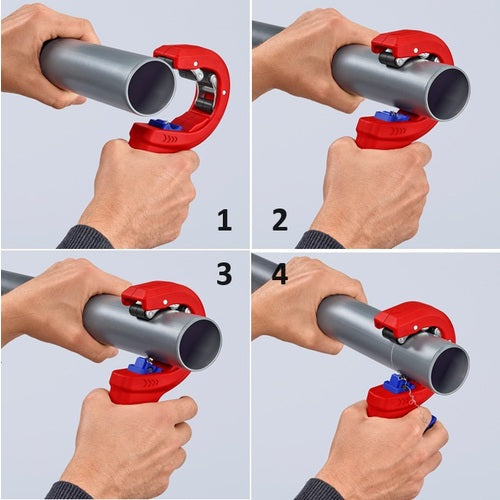 1

2

3

4