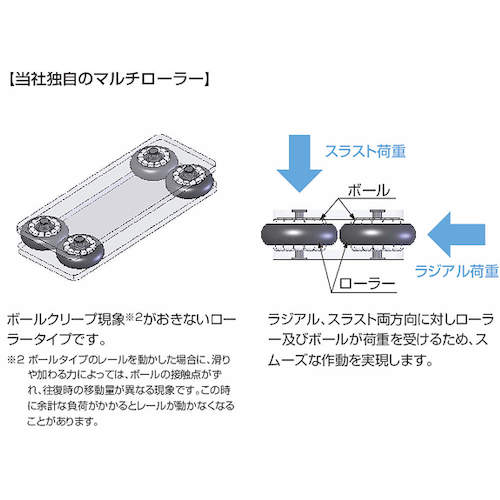 【当社独自のマルチローラー】

スラスト荷重

ボール

ラジアル荷重

ローラー

ボールクリープ現象※2がおきないローラータイプです。

※2 ボールタイプのレールを動かした場合に、滑りや加わる力によっては、ボールの接触点がずれ、往復時の移動量が異なる現象です。この時に余計な負荷がかかるとレールが動かなくなることがあります。

ラジアル、スラスト両方向に対しローラー及びボールが荷重を受けるため、スムーズな作動を実現します。