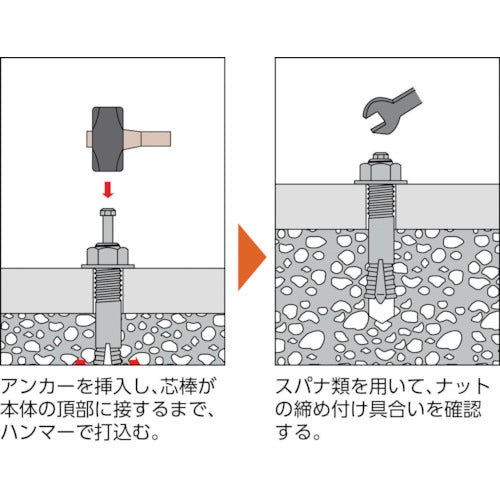 アンカーを挿入し、芯棒が本体の頂部に接するまで、ハンマーで打込む。

スパナ類を用いて、ナットの締め付け具合いを確認する。