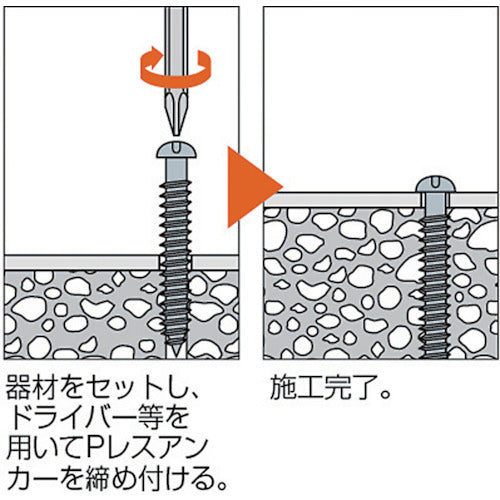 器材をセットし、ドライバー等を用いてPレスアンカーを締め付ける。

施工完了。