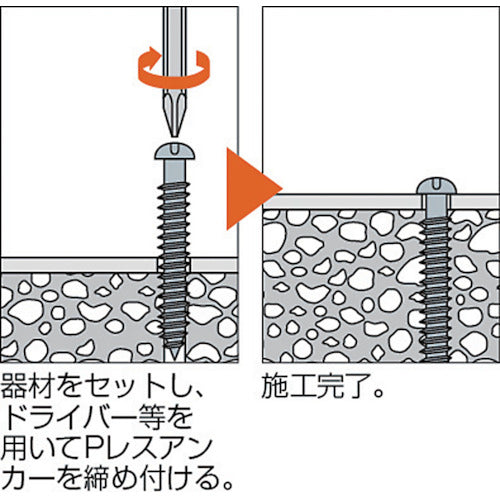 器材をセットし、ドライバー等を用いてPレスアンカーを締め付ける。

施工完了。