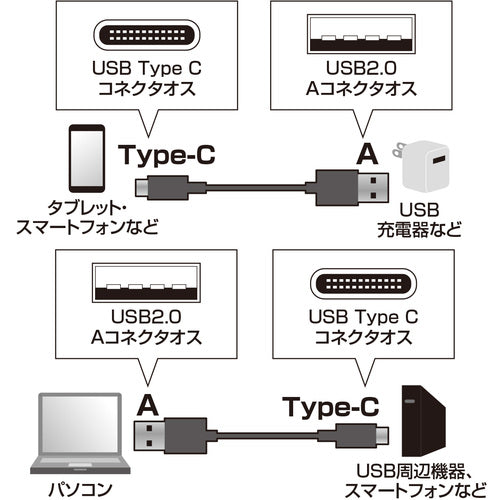 USB Type C
コネクタオス

USB2.0
Aコネクタオス

Type-C

A

タブレット・
スマートフォンなど

USB
充電器など

USB2.0
Aコネクタオス

USB Type C
コネクタオス

A

Type-C

パソコン

USB周辺機器、
スマートフォンなど