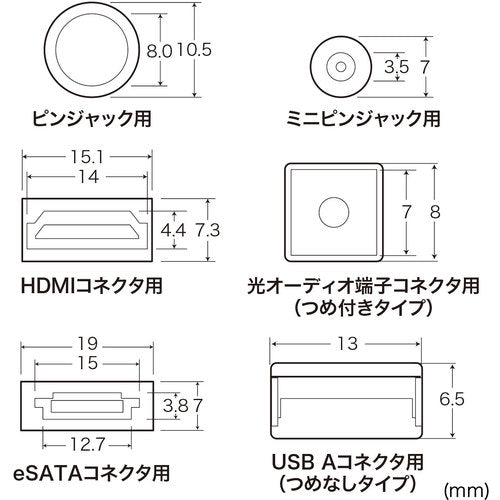 8.0
10.5
ピンジャック用

3.5
7
ミニピンジャック用

15.1
14
4.4
7.3
HDMIコネクタ用

7
8
光オーディオ端子コネクタ用
(つめ付きタイプ)

19
15
3.8
7
12.7
eSATAコネクタ用

13
6.5
USB Aコネクタ用
(つめなしタイプ)

(mm)